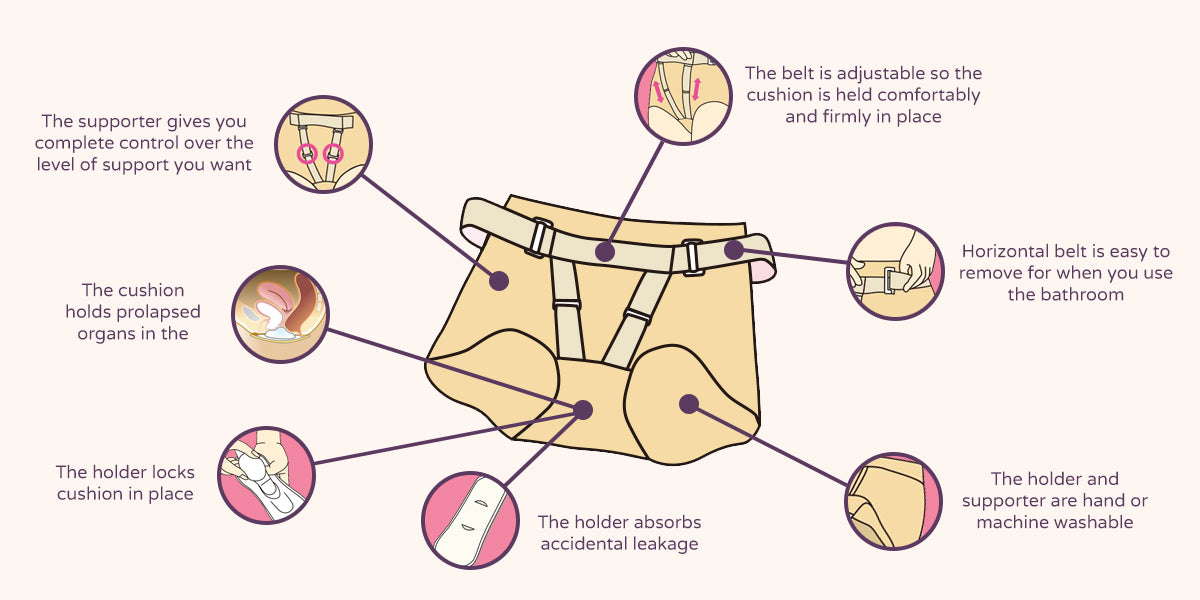 The supporter gives you complete control over the level of support you want

The belt is adjustable so the cushion is held comfortably and firmly in place

Horizontal belt is easy to remove for when you use the bathroom

The cushion holds prolapsed organs in the

The holder locks cushion in place

The holder absorbs accidental leakage

The holder and supporter are hand or machine washable